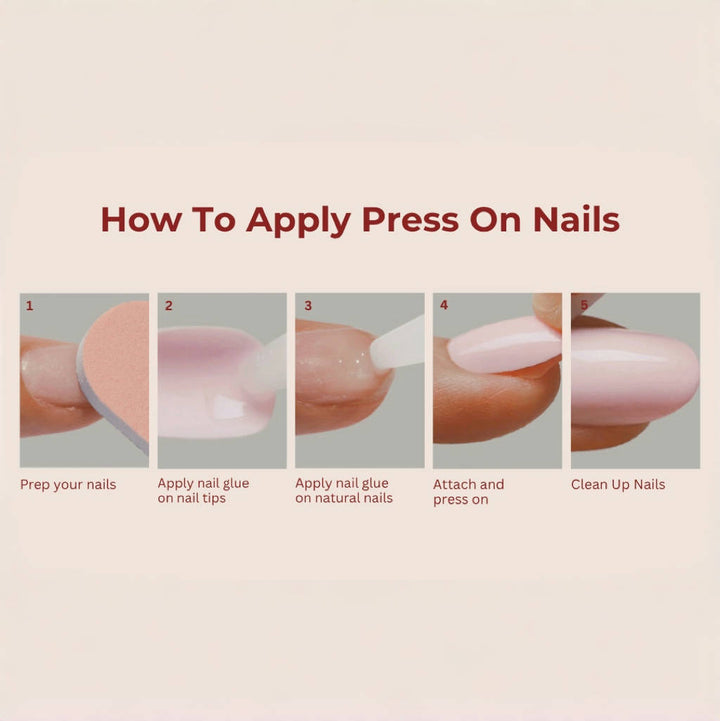 How To Apply Press On Nails

1
Prep your nails

2
Apply nail glue on nail tips

3
Apply nail glue on natural nails

4
Attach and press on

5
Clean Up Nails